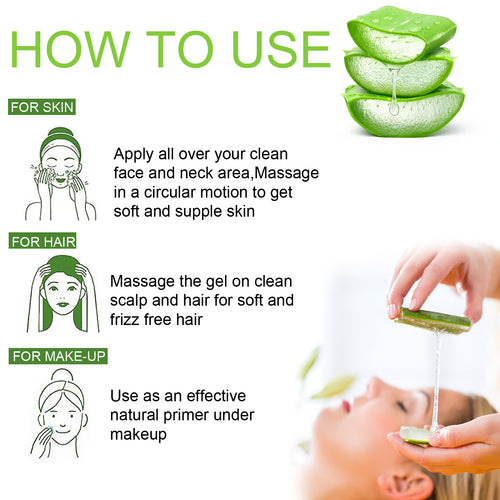 HOW TO USE

FOR SKIN

Apply all over your clean face and neck area,Massage in a circular motion to get soft and supple skin

FOR HAIR

Massage the gel on clean scalp and hair for soft and frizz free hair

FOR MAKE-UP

Use as an effective natural primer under makeup